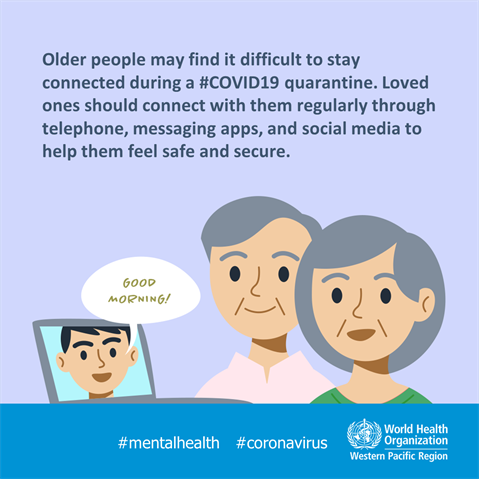 Older people may find it difficult to stay connected during a #COVID19 quarantine. Loved ones should connect with them regularly through telephone, messaging apps, and social media to help them feel safe and secure.

GOOD MORNING!

#mentalhealth #coronavirus

World Health Organization
Western Pacific Region