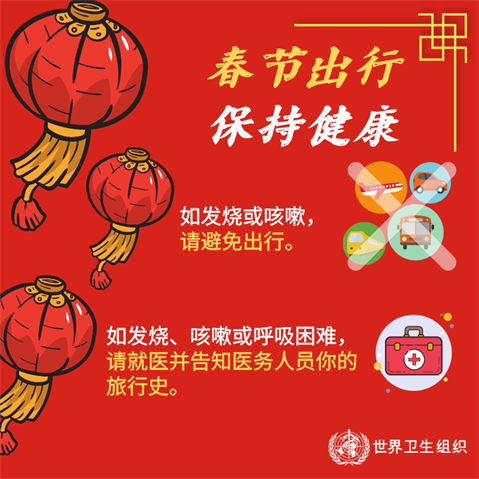 春节出行
保持健康

如发烧或咳嗽，
请避免出行。

如发烧、咳嗽或呼吸困难，
请就医并告知医务人员你的旅行史。

世界卫生组织