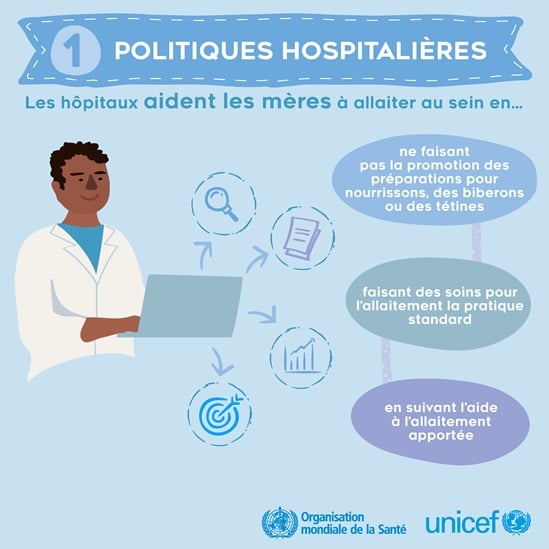 1 POLITIQUES HOSPITALIÈRES

Les hôpitaux aident les mères à allaiter au sein en…

ne faisant pas la promotion des préparations pour nourrissons, des biberons ou des tétines

faisant des soins pour l'allaitement la pratique standard

en suivant l'aide à l'allaitement apportée

Organisation mondiale de la Santé

unicef